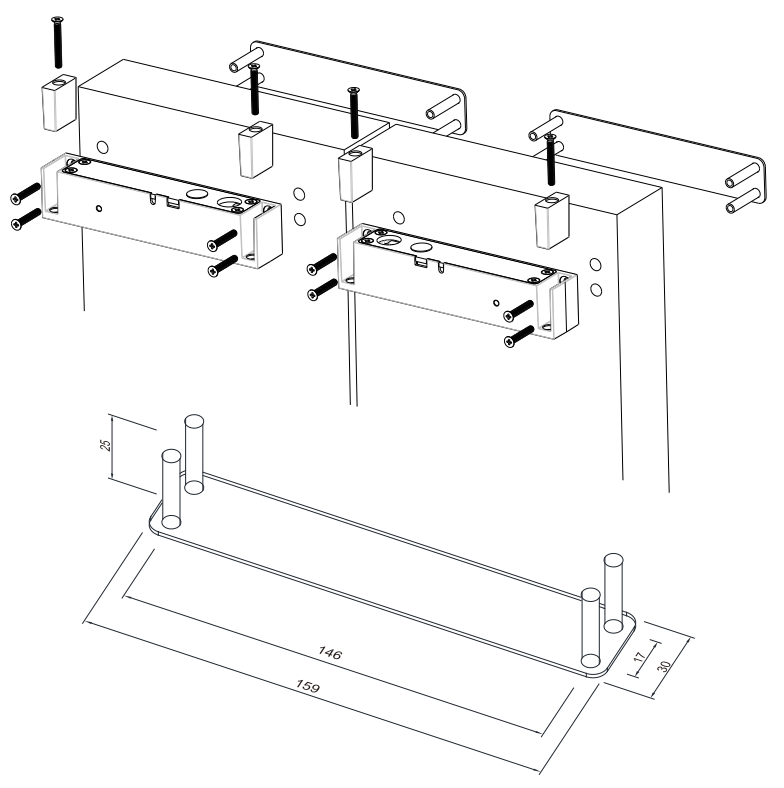 25

146

159

17

30